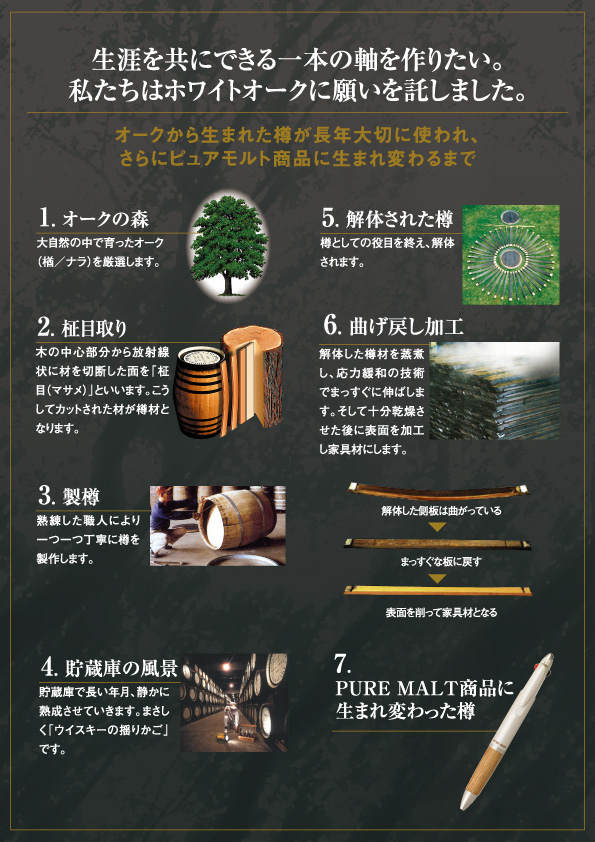 生涯を共にできる一本の軸を作りたい。
私たちはホワイトオークに願いを託しました。

オークから生まれた樽が長年大切に使われ、
さらにピュアモルト商品に生まれ変わるまで

1. オークの森

大自然の中で育ったオーク（楢／ナラ）を厳選します。

2. 柾目取り

木の中心部分から放射線状に材を切断した面を「柾目（マサメ）」といいます。こうしてカットされた材が樽材となります。

3. 製樽

熟練した職人により一つ一つ丁寧に樽を製作します。

4. 貯蔵庫の風景

貯蔵庫で長い年月、静かに熟成させていきます。まさしく「ウイスキーの揺りかご」です。

5. 解体された樽

樽としての役目を終え、解体されます。

6. 曲げ戻し加工

解体した樽材を蒸煮し、応力緩和の技術でまっすぐに伸ばします。そして十分乾燥させた後に表面を加工し家具材にします。

解体した側板は曲がっている

まっすぐな板に戻す

表面を削って家具材となる

7. PURE MALT商品に生まれ変わった樽